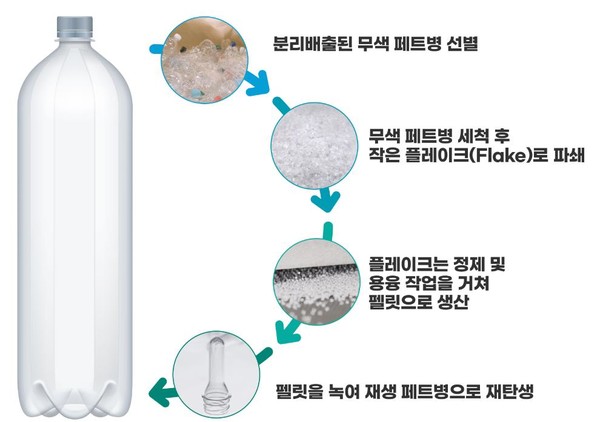 분리배출된 무색 페트병 선별

무색 페트병 세척 후 작은 플레이크(Flake)로 파쇄

플레이크는 정제 및 용융 작업을 거쳐 펠릿으로 생산

펠릿을 녹여 재생 페트병으로 재탄생