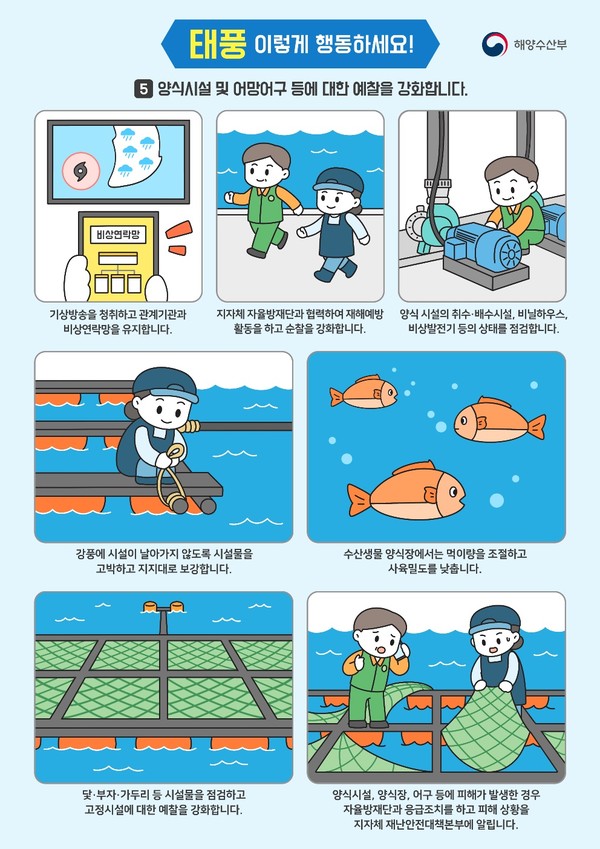 태풍 이렇게 행동하세요!

해양수산부

5 양식시설 및 어망어구 등에 대한 예찰을 강화합니다.

비상연락망

기상방송을 청취하고 관계기관과 비상연락망을 유지합니다.

지자체 자율방재단과 협력하여 재해예방 활동을 하고 순찰을 강화합니다.

양식 시설의 취수·배수시설, 비닐하우스, 비상발전기 등의 상태를 점검합니다.

강풍에 시설이 날아가지 않도록 시설물을 고박하고 지지대로 보강합니다.

수산생물 양식장에서는 먹이량을 조절하고 사육밀도를 낮춥니다.

닻·부자·가두리 등 시설물을 점검하고 고정시설에 대한 예찰을 강화합니다.

양식시설, 양식장, 어구 등에 피해가 발생한 경우 자율방재단과 응급조치를 하고 피해 상황을 지자체 재난안전대책본부에 알립니다.