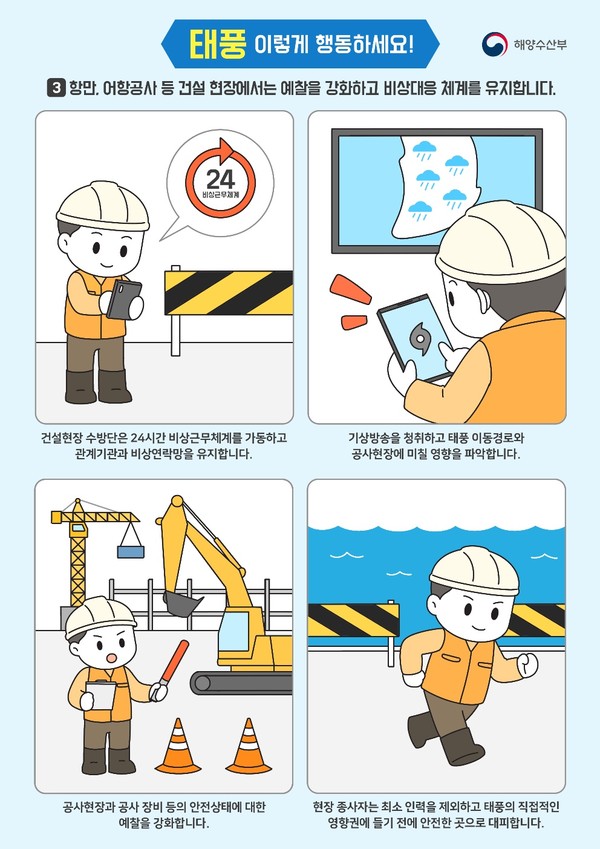 태풍 이렇게 행동하세요!

해양수산부

3 항만, 어항공사 등 건설 현장에서는 예찰을 강화하고 비상대응 체계를 유지합니다.

24
비상근무체계

건설현장 수방단은 24시간 비상근무체계를 가동하고 관계기관과 비상연락망을 유지합니다.

기상방송을 청취하고 태풍 이동경로와 공사현장에 미칠 영향을 파악합니다.

공사현장과 공사 장비 등의 안전상태에 대한 예찰을 강화합니다.

현장 종사자는 최소 인력을 제외하고 태풍의 직접적인 영향권에 들기 전에 안전한 곳으로 대피합니다.