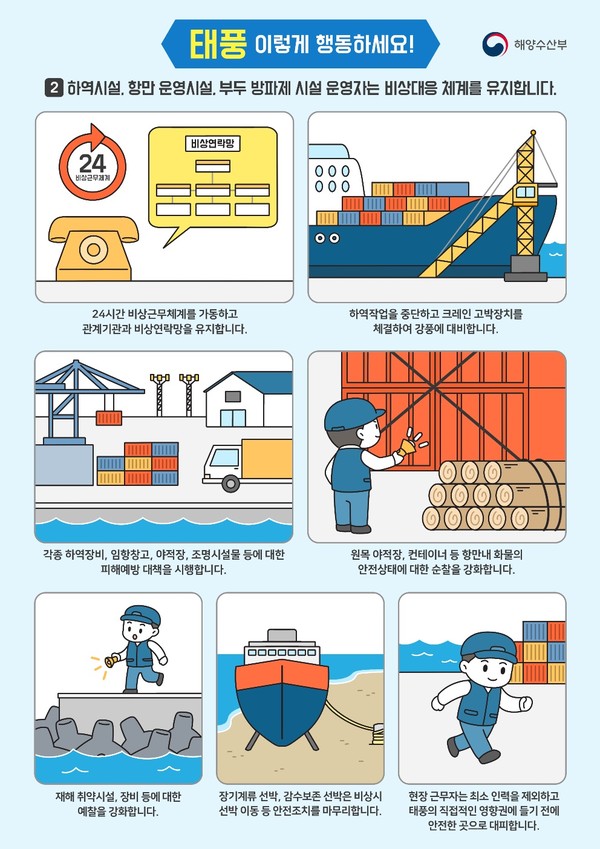 태풍 이렇게 행동하세요!

해양수산부

2 하역시설, 항만 운영시설, 부두 방파제 시설 운영자는 비상대응 체계를 유지합니다.

24
비상근무체계

비상연락망

24시간 비상근무체계를 가동하고 관계기관과 비상연락망을 유지합니다.

하역작업을 중단하고 크레인 고박장치를 체결하여 강풍에 대비합니다.

각종 하역장비, 임항창고, 야적장, 조명시설물 등에 대한 피해예방 대책을 시행합니다.

원목 야적장, 컨테이너 등 항만내 화물의 안전상태에 대한 순찰을 강화합니다.

재해 취약시설, 장비 등에 대한 예찰을 강화합니다.

장기계류 선박, 감수보존 선박은 비상시 선박 이동 등 안전조치를 마무리합니다.

현장 근무자는 최소 인력을 제외하고 태풍의 직접적인 영향권에 들기 전에 안전한 곳으로 대피합니다.