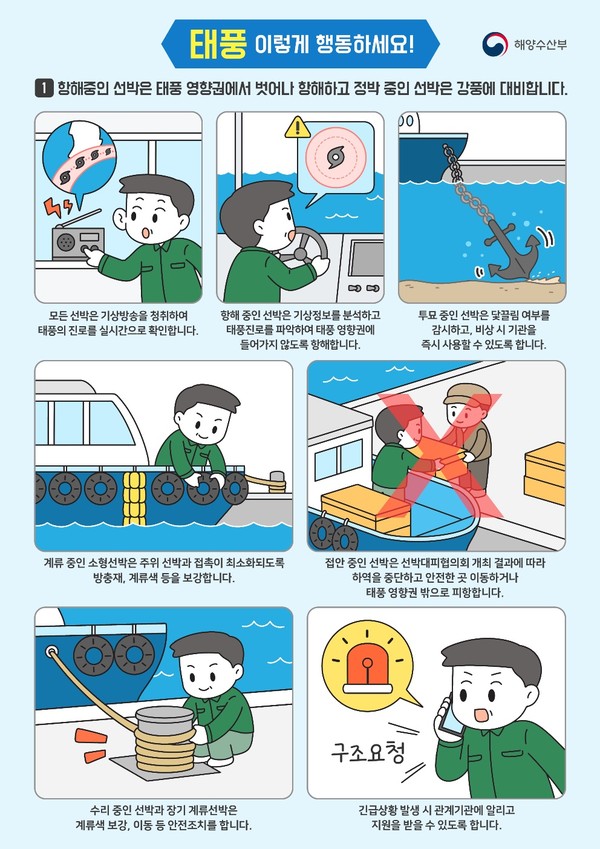 태풍 이렇게 행동하세요!

해양수산부

1 항해중인 선박은 태풍 영향권에서 벗어나 항해하고 정박 중인 선박은 강풍에 대비합니다.

모든 선박은 기상방송을 청취하여 태풍의 진로를 실시간으로 확인합니다.

항해 중인 선박은 기상정보를 분석하고 태풍진로를 파악하여 태풍 영향권에 들어가지 않도록 항해합니다.

투묘 중인 선박은 닻끌림 여부를 감시하고, 비상 시 기관을 즉시 사용할 수 있도록 합니다.

계류 중인 소형선박은 주위 선박과 접촉이 최소화되도록 방충재, 계류색 등을 보강합니다.

접안 중인 선박은 선박대피협의회 개최 결과에 따라 하역을 중단하고 안전한 곳 이동하거나 태풍 영향권 밖으로 피항합니다.

수리 중인 선박과 장기 계류선박은 계류색 보강, 이동 등 안전조치를 합니다.

구조요청

긴급상황 발생 시 관계기관에 알리고 지원을 받을 수 있도록 합니다.